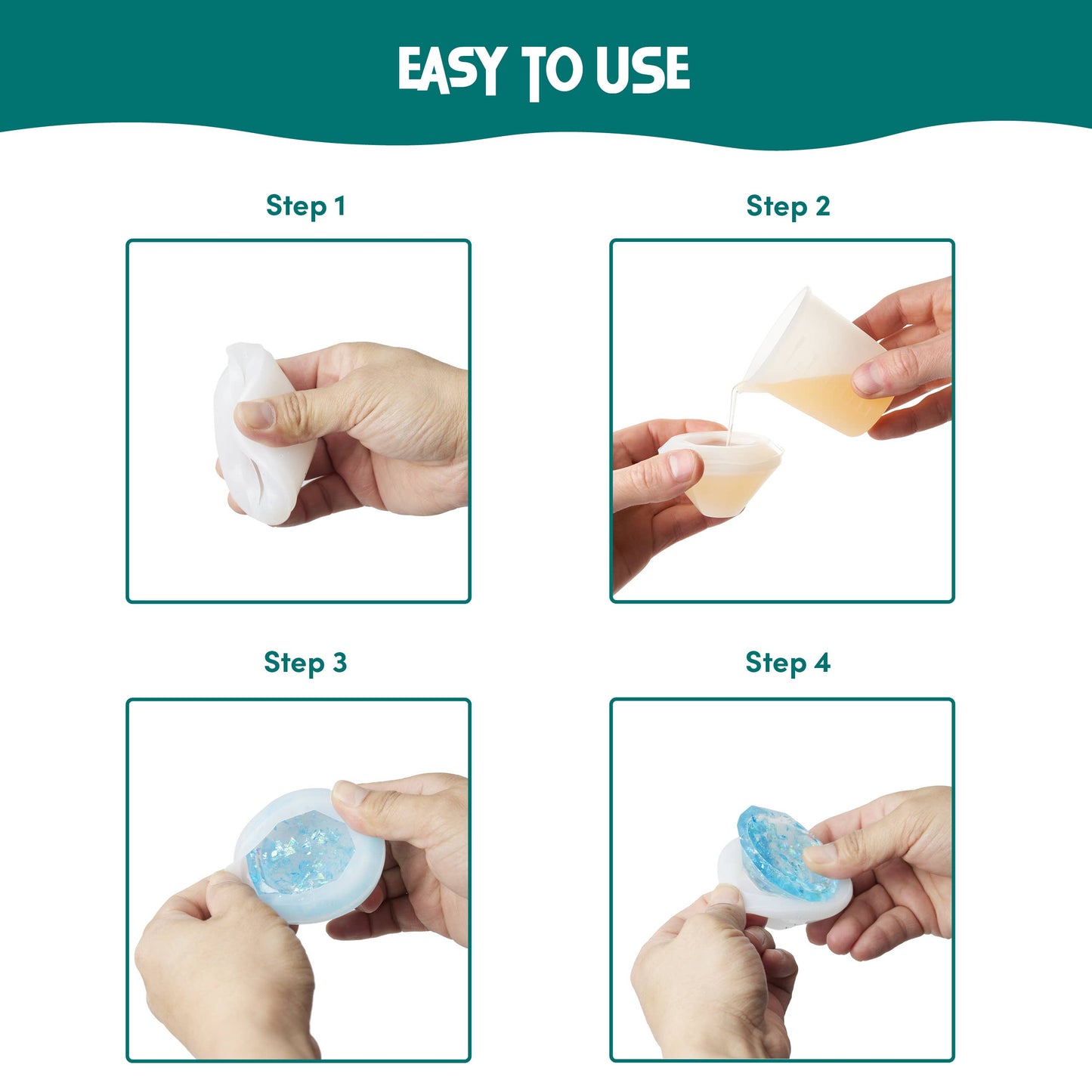 EASY TO USE

Step 1

Step 2

Step 3

Step 4